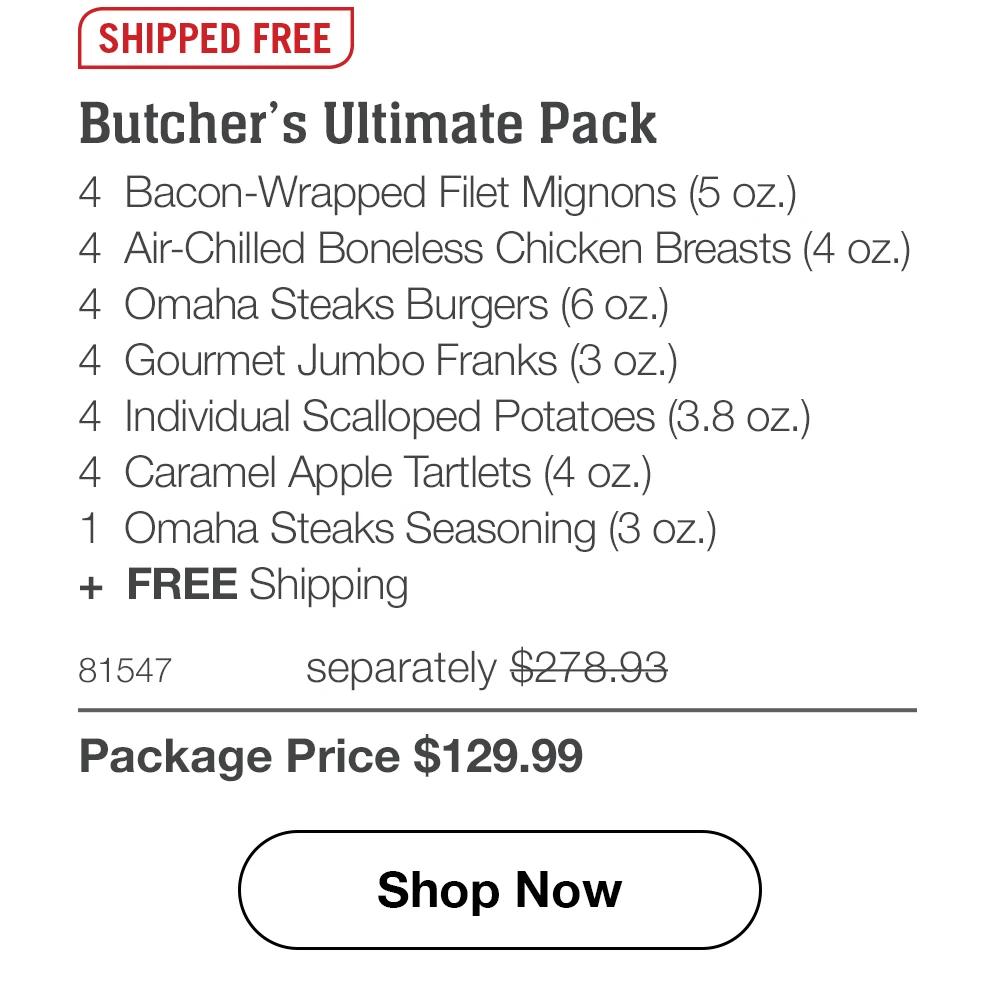 SHIPPED FREE

Butcher's Ultimate Pack

4 Bacon-Wrapped Filet Mignons (5 oz.)
4 Air-Chilled Boneless Chicken Breasts (4 oz.)
4 Omaha Steaks Burgers (6 oz.)
4 Gourmet Jumbo Franks (3 oz.)
4 Individual Scalloped Potatoes (3.8 oz.)
4 Caramel Apple Tartlets (4 oz.)
1 Omaha Steaks Seasoning (3 oz.)
+ FREE Shipping

81547 separately $278.93

Package Price $129.99

Shop Now