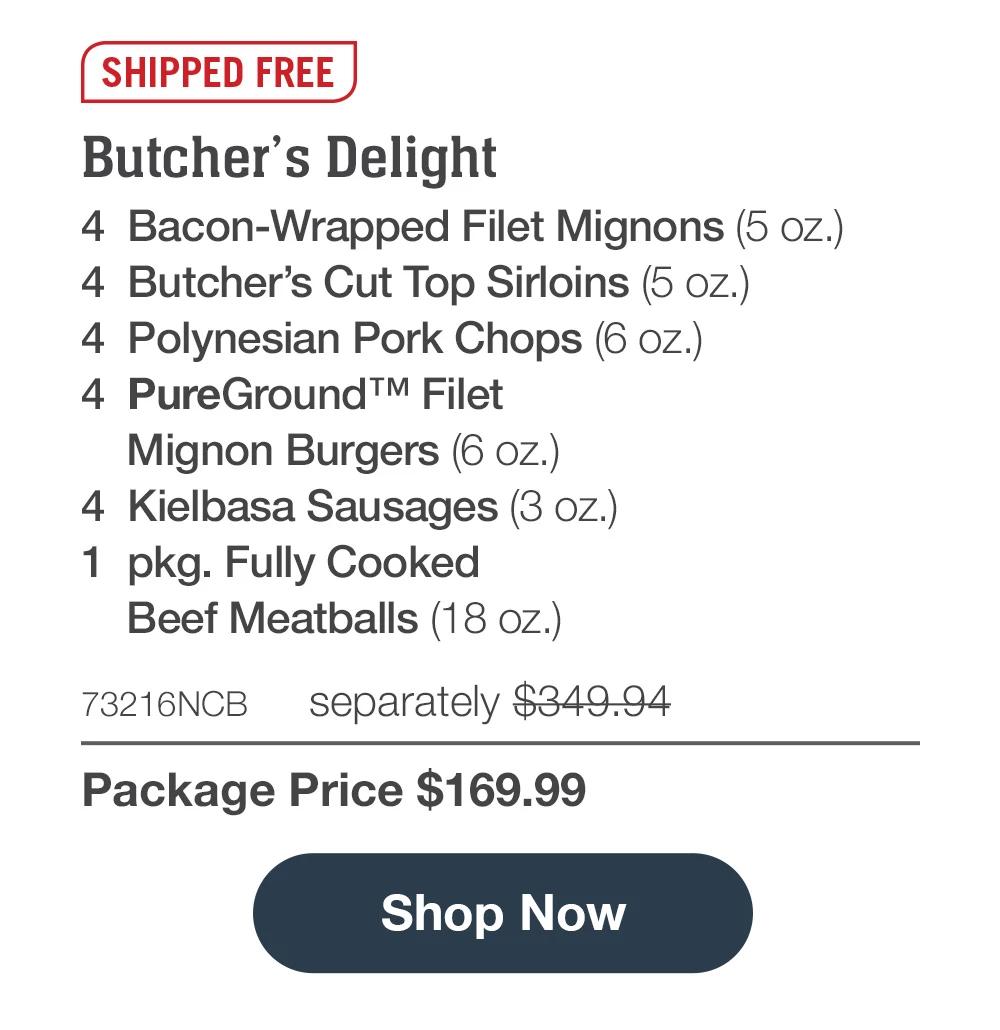 SHIPPED FREE

Butcher's Delight

4 Bacon-Wrapped Filet Mignons (5 oz.)
4 Butcher's Cut Top Sirloins (5 oz.)
4 Polynesian Pork Chops (6 oz.)
4 PureGround™ Filet Mignon Burgers (6 oz.)
4 Kielbasa Sausages (3 oz.)
1 pkg. Fully Cooked Beef Meatballs (18 oz.)

73216NCB separately $349.94

Package Price $169.99

Shop Now